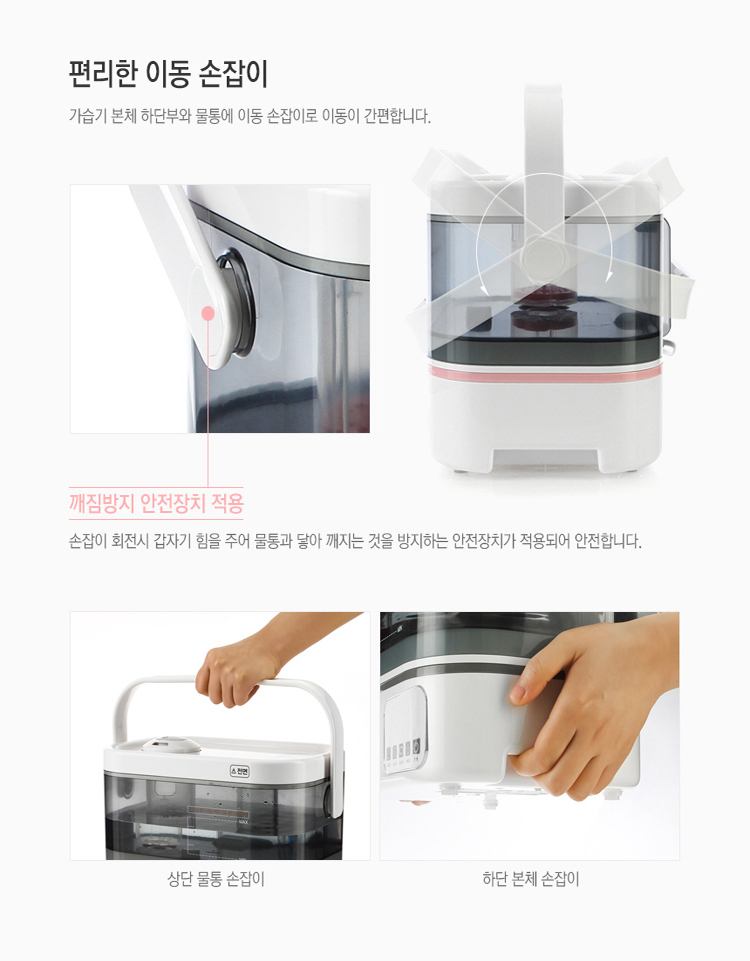 편리한 이동 손잡이

가습기 본체 하단부와 물통에 이동 손잡이로 이동이 간편합니다.

깨짐방지 안전장치 적용

손잡이 회전시 갑자기 힘을 주어 물통과 닿아 깨지는 것을 방지하는 안전장치가 적용되어 안전합니다.

⚠ 전면

MAX

상단 물통 손잡이

하단 본체 손잡이