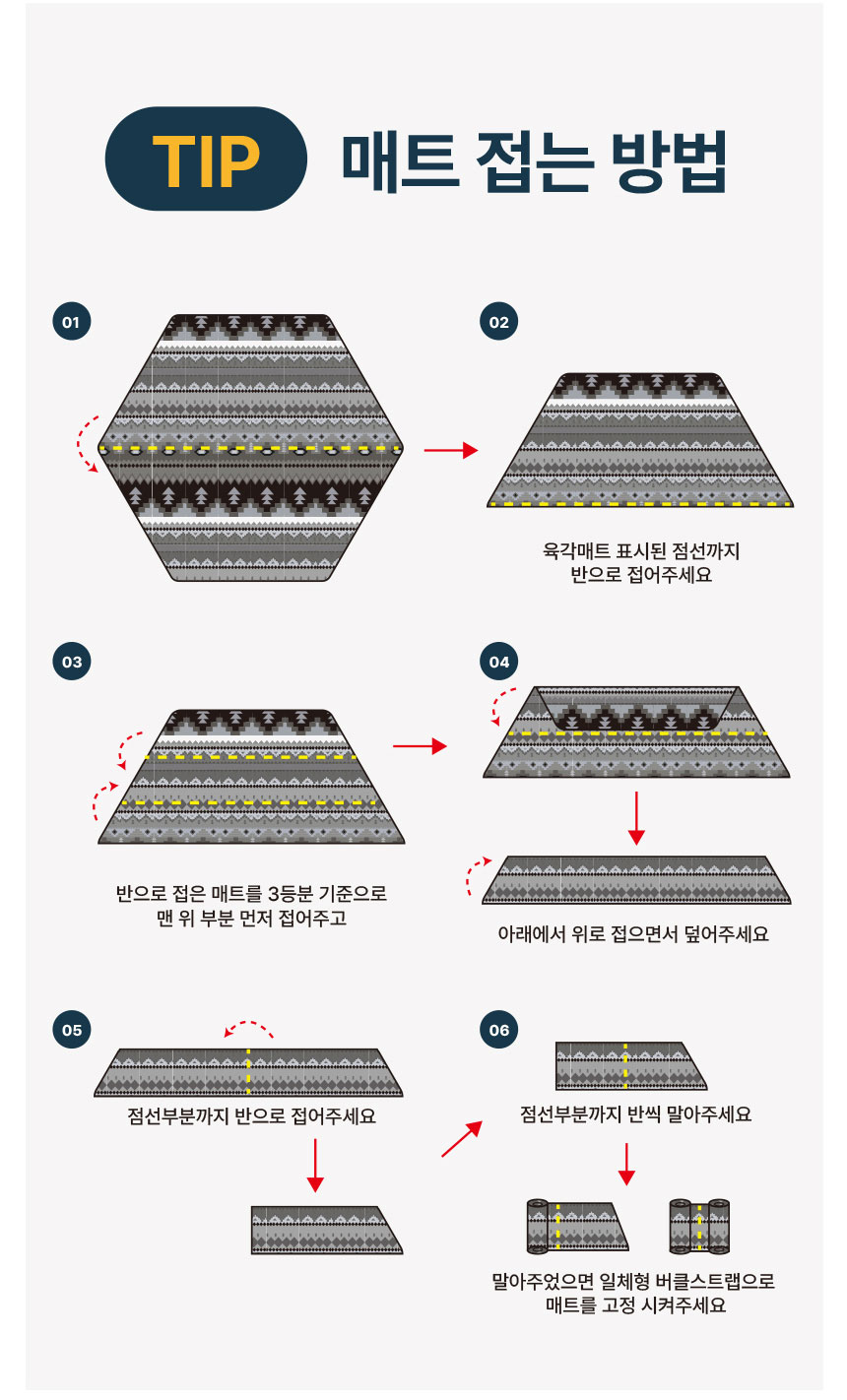 TIP 매트 접는 방법

01

02

육각매트 표시된 점선까지
반으로 접어주세요

03

반으로 접은 매트를 3등분 기준으로
맨 위 부분 먼저 접어주고

04

아래에서 위로 접으면서 덮어주세요

05

점선부분까지 반으로 접어주세요

06

점선부분까지 반씩 말아주세요

말아주었으면 일체형 버클스트랩으로
매트를 고정 시켜주세요