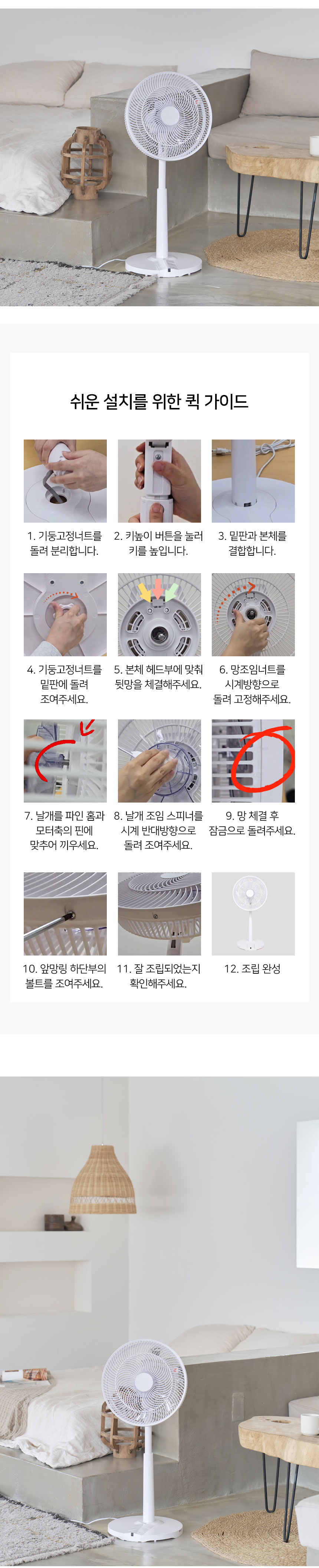 쉬운 설치를 위한 퀵 가이드

1. 기둥고정너트를 돌려 분리합니다.

2. 키높이 버튼을 눌러 키를 높입니다.

3. 밑판과 본체를 결합합니다.

4. 기둥고정너트를 밑판에 돌려 조여주세요.

5. 본체 헤드부에 맞춰 뒷망을 체결해주세요.

6. 망조임너트를 시계방향으로 돌려 고정해주세요.

7. 날개를 파인 홈과 모터축의 핀에 맞추어 끼우세요.

8. 날개 조임 스피너를 시계 반대방향으로 돌려 조여주세요.

9. 망 체결 후 잠금으로 돌려주세요.

10. 앞망링 하단부의 볼트를 조여주세요.

11. 잘 조립되었는지 확인해주세요.

12. 조립 완성