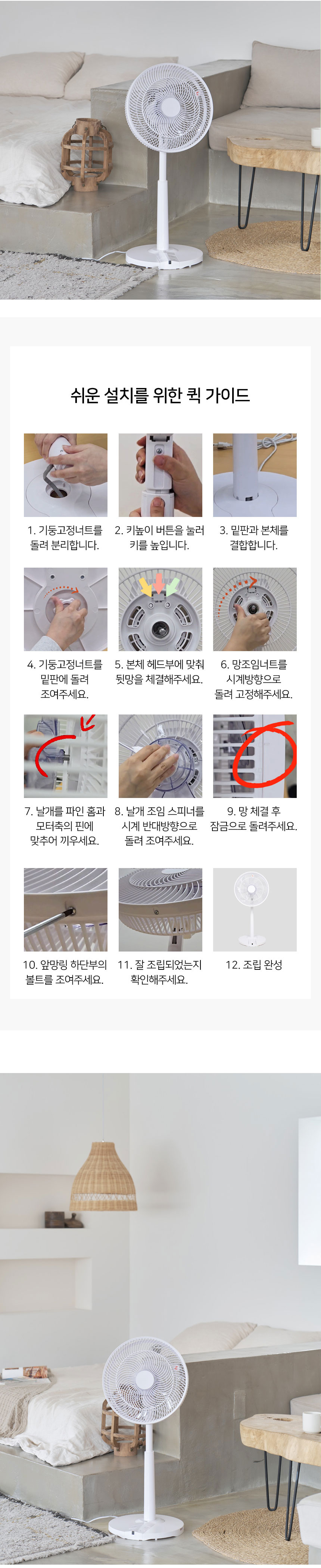 쉬운 설치를 위한 퀵 가이드

1. 기둥고정너트를 돌려 분리합니다.

2. 키높이 버튼을 눌러 키를 높입니다.

3. 밑판과 본체를 결합합니다.

4. 기둥고정너트를 밑판에 돌려 조여주세요.

5. 본체 헤드부에 맞춰 뒷망을 체결해주세요.

6. 망조임너트를 시계방향으로 돌려 고정해주세요.

7. 날개를 파인 홈과 모터축의 핀에 맞추어 끼우세요.

8. 날개 조임 스피너를 시계 반대방향으로 돌려 조여주세요.

9. 망 체결 후 잠금으로 돌려주세요.

10. 앞망링 하단부의 볼트를 조여주세요.

11. 잘 조립되었는지 확인해주세요.

12. 조립 완성